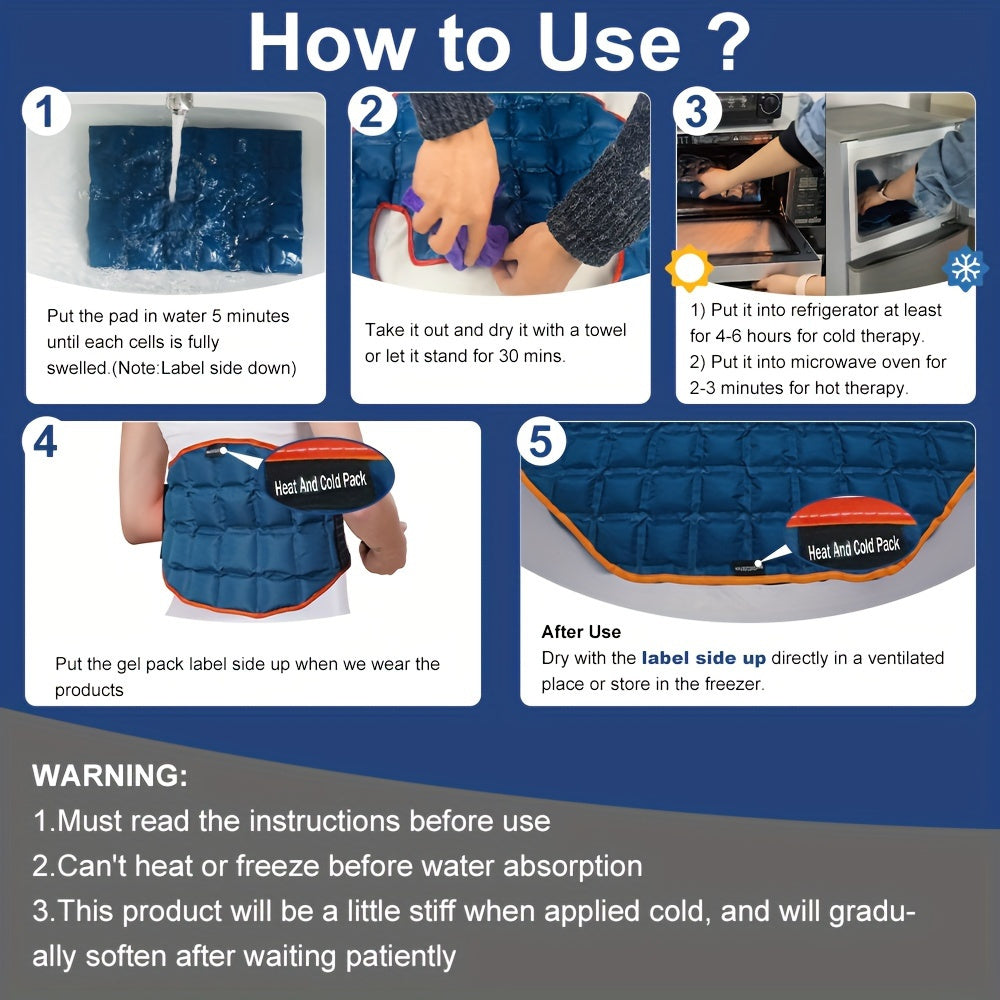 How to Use ?

1

Put the pad in water 5 minutes until each cells is fully swelled.(Note:Label side down)

2

Take it out and dry it with a towel or let it stand for 30 mins.

3

1) Put it into refrigerator at least for 4-6 hours for cold therapy.
2) Put it into microwave oven for 2-3 minutes for hot therapy.

4

Heat And Cold Pack

Put the gel pack label side up when we wear the products

5

Heat And Cold Pack

After Use
Dry with the label side up directly in a ventilated place or store in the freezer.

WARNING:
1.Must read the instructions before use
2.Can't heat or freeze before water absorption
3.This product will be a little stiff when applied cold, and will gradually soften after waiting patiently