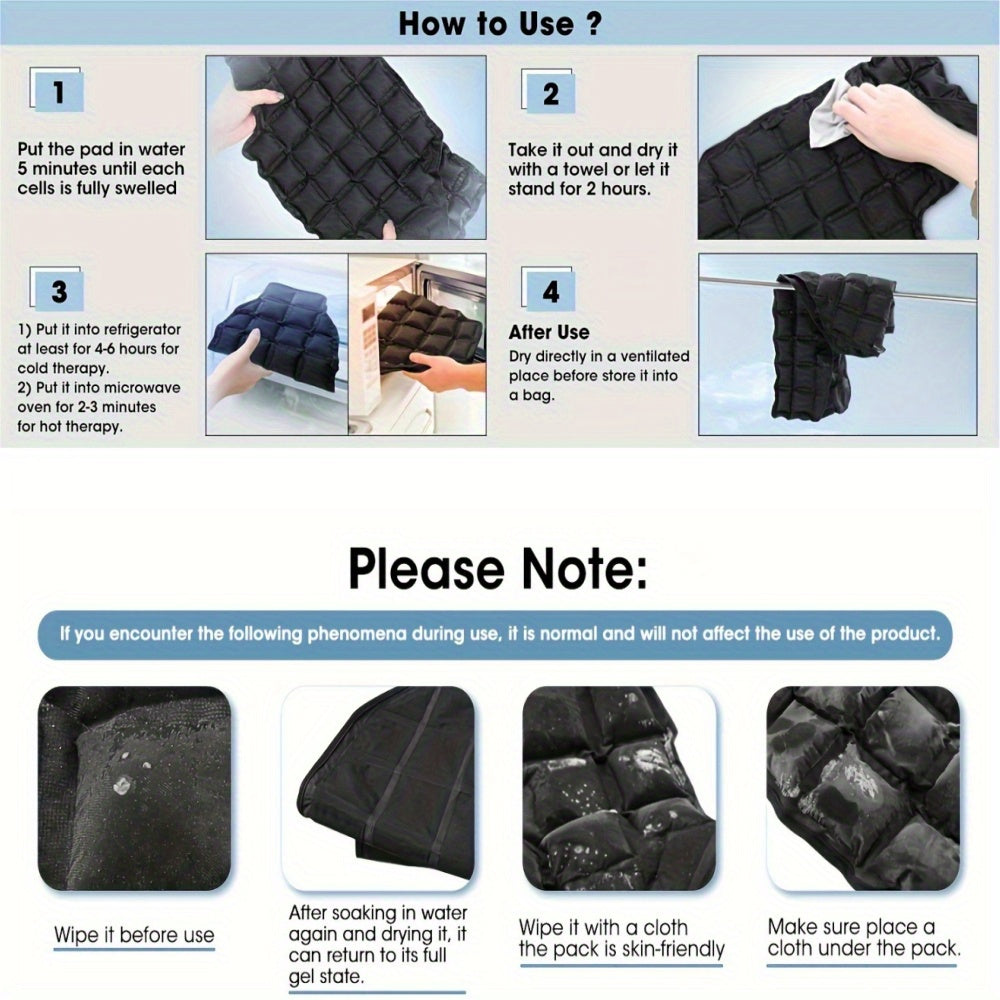 How to Use ?

1

Put the pad in water 5 minutes until each cells is fully swelled

2

Take it out and dry it with a towel or let it stand for 2 hours.

3

1) Put it into refrigerator at least for 4-6 hours for cold therapy.
2) Put it into microwave oven for 2-3 minutes for hot therapy.

4

After Use

Dry directly in a ventilated place before store it into a bag.

Please Note:

If you encounter the following phenomena during use, it is normal and will not affect the use of the product.

Wipe it before use

After soaking in water again and drying it, it can return to its full gel state.

Wipe it with a cloth the pack is skin-friendly

Make sure place a cloth under the pack.