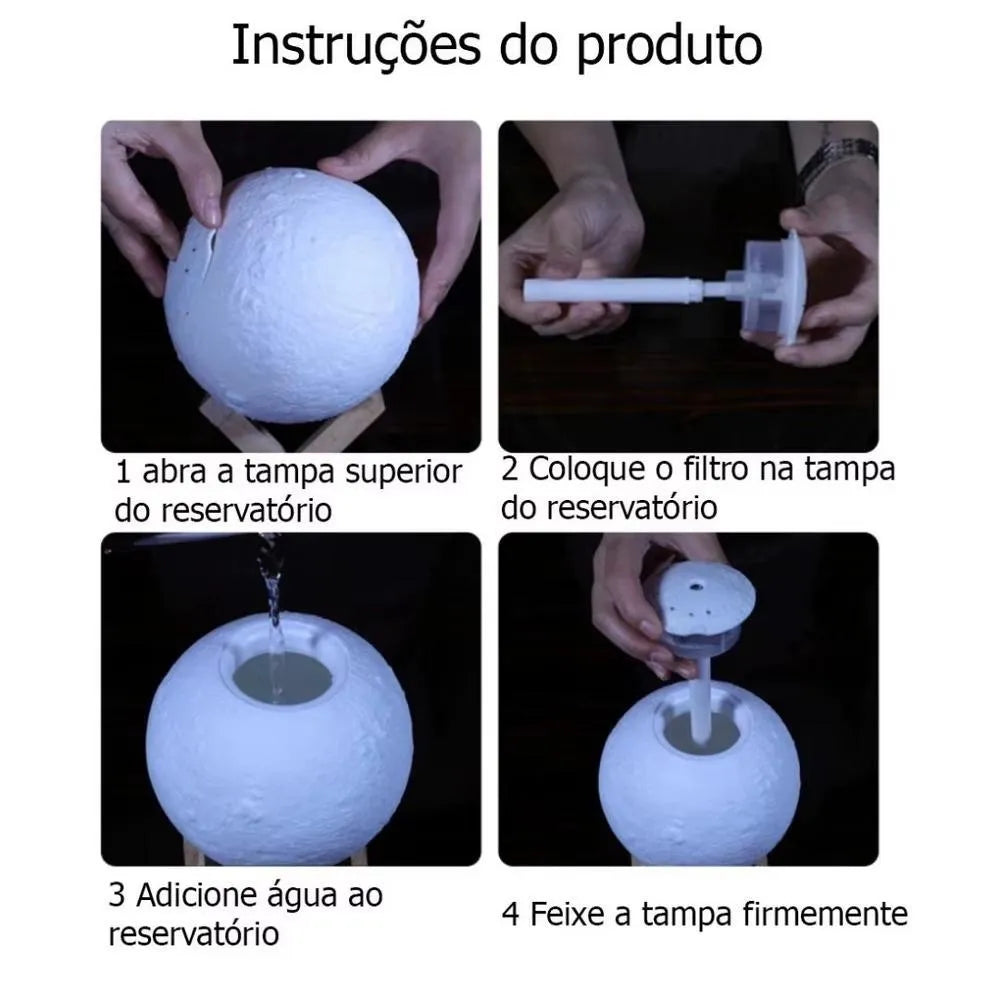 Instruções do produto

1 abra a tampa superior do reservatório

2 Coloque o filtro na tampa do reservatório

3 Adicione água ao reservatório

4 Feixe a tampa firmemente