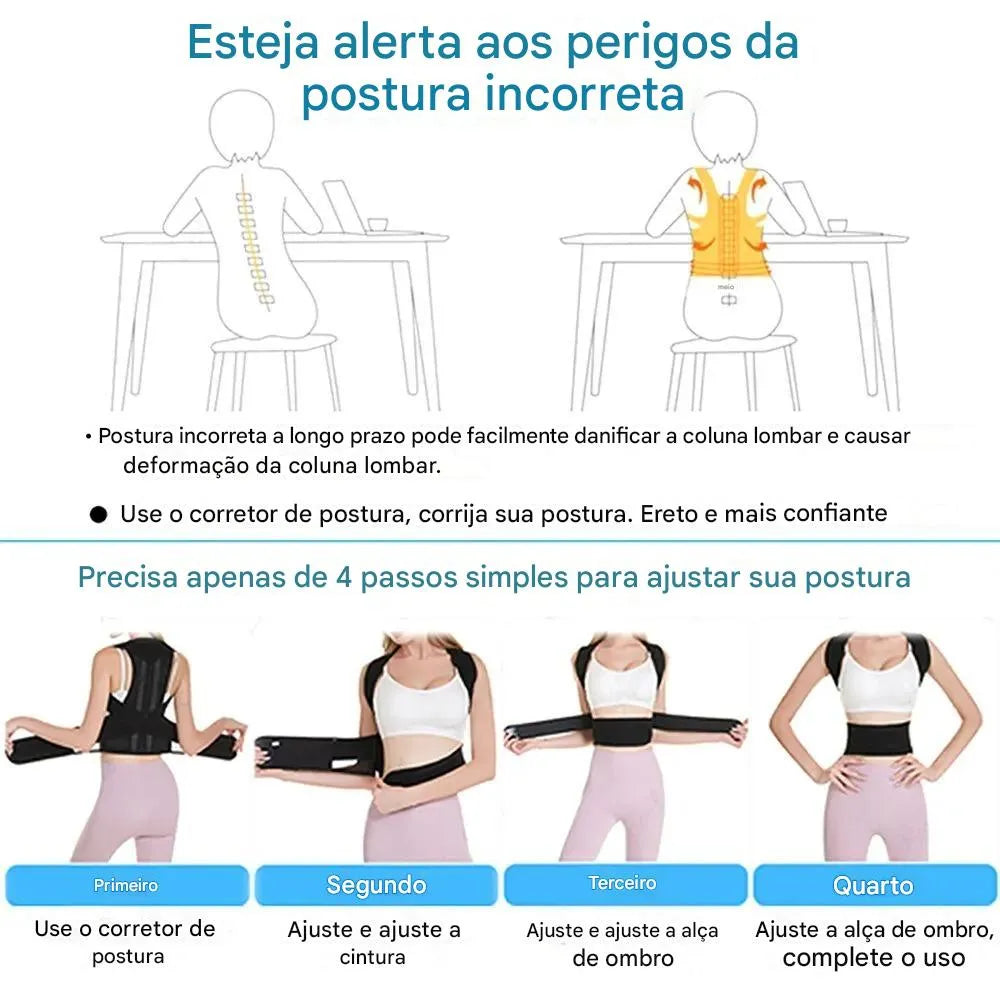 Esteja alerta aos perigos da postura incorreta

meio

• Postura incorreta a longo prazo pode facilmente danificar a coluna lombar e causar deformação da coluna lombar.

● Use o corretor de postura, corrija sua postura. Ereto e mais confiante

Precisa apenas de 4 passos simples para ajustar sua postura

Primeiro
Use o corretor de postura

Segundo
Ajuste e ajuste a cintura

Terceiro
Ajuste e ajuste a alça de ombro

Quarto
Ajuste a alça de ombro, complete o uso