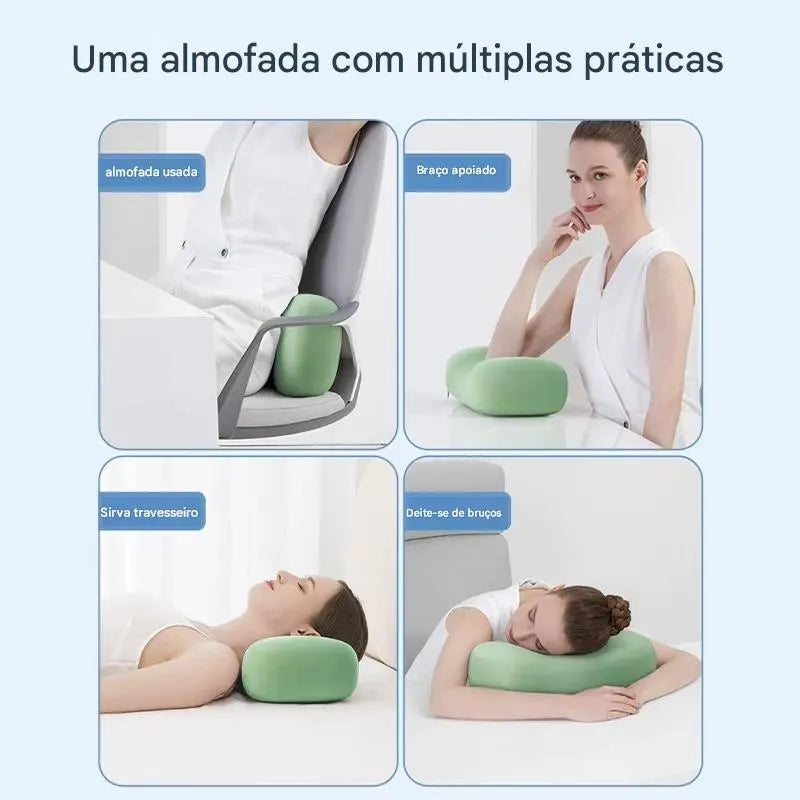 Uma almofada com múltiplas práticas

almofada usada

Braço apoiado

Sirva travesseiro

Deite-se de bruços